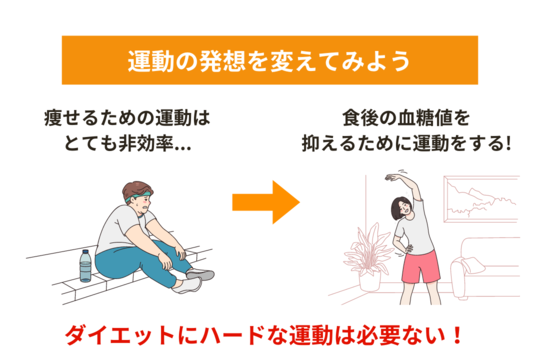 運動の発想を変えてみよう

痩せるための運動は
とても非効率...

食後の血糖値を
抑えるために運動をする!

ダイエットにハードな運動は必要ない！