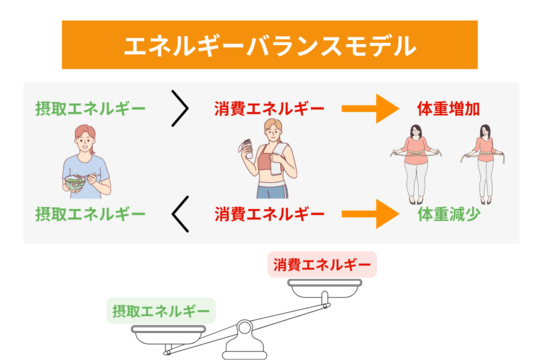 エネルギーバランスモデル

摂取エネルギー ＞ 消費エネルギー → 体重増加

摂取エネルギー ＜ 消費エネルギー → 体重減少

消費エネルギー

摂取エネルギー